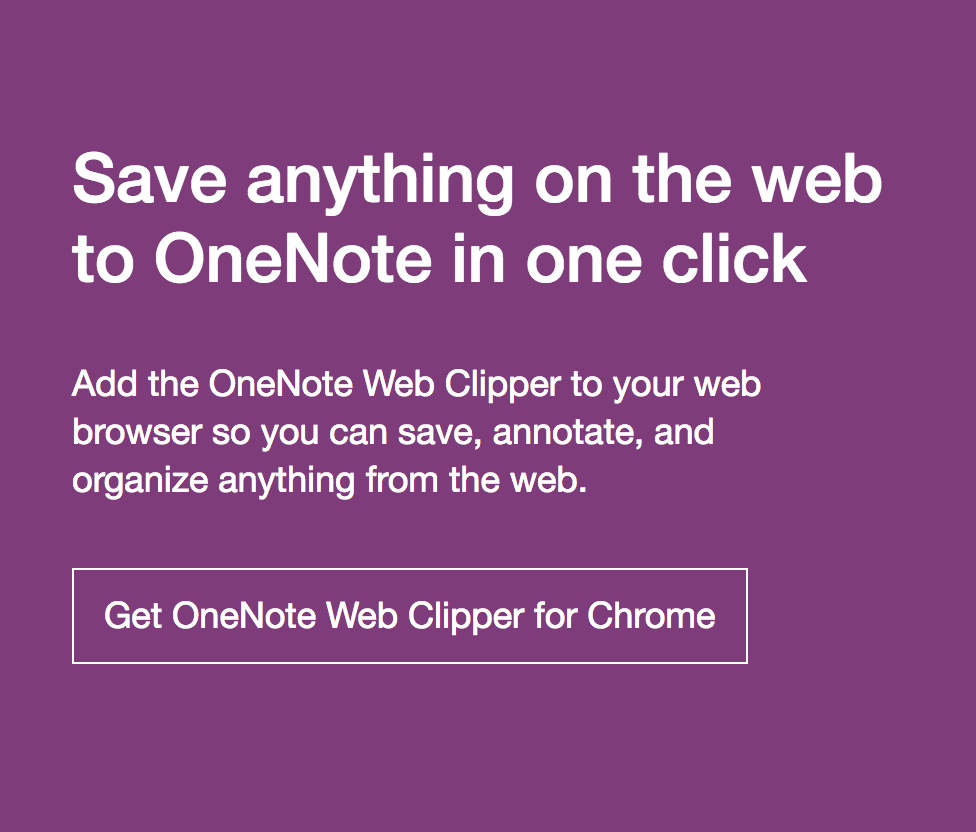 Save anything on the web to OneNote in one click

Add the OneNote Web Clipper to your web browser so you can save, annotate, and organize anything from the web.

Get OneNote Web Clipper for Chrome